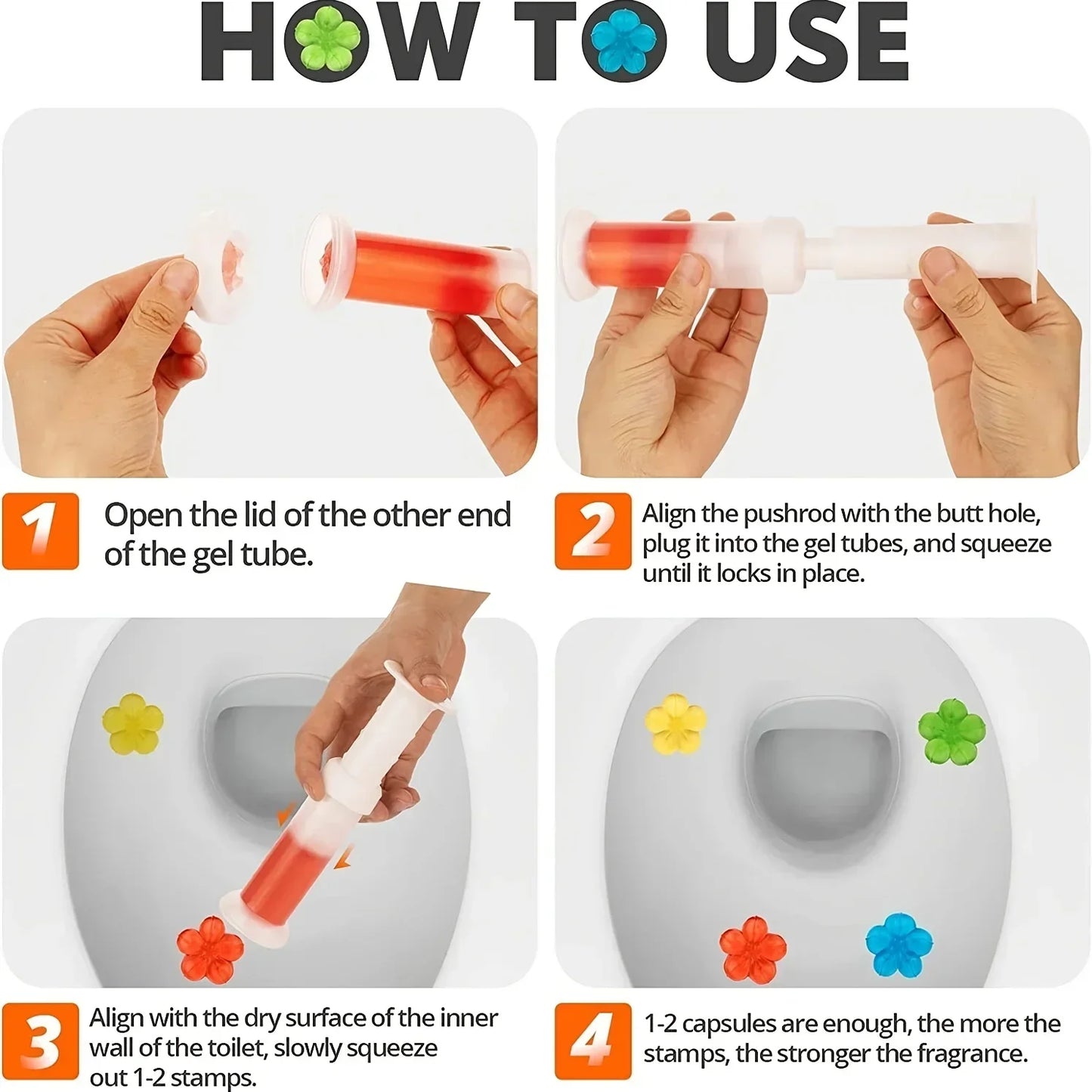 HOW TO USE

1 Open the lid of the other end of the gel tube.

2 Align the pushrod with the butt hole, plug it into the gel tubes, and squeeze until it locks in place.

3 Align with the dry surface of the inner wall of the toilet, slowly squeeze out 1-2 stamps.

4 1-2 capsules are enough, the more the stamps, the stronger the fragrance.